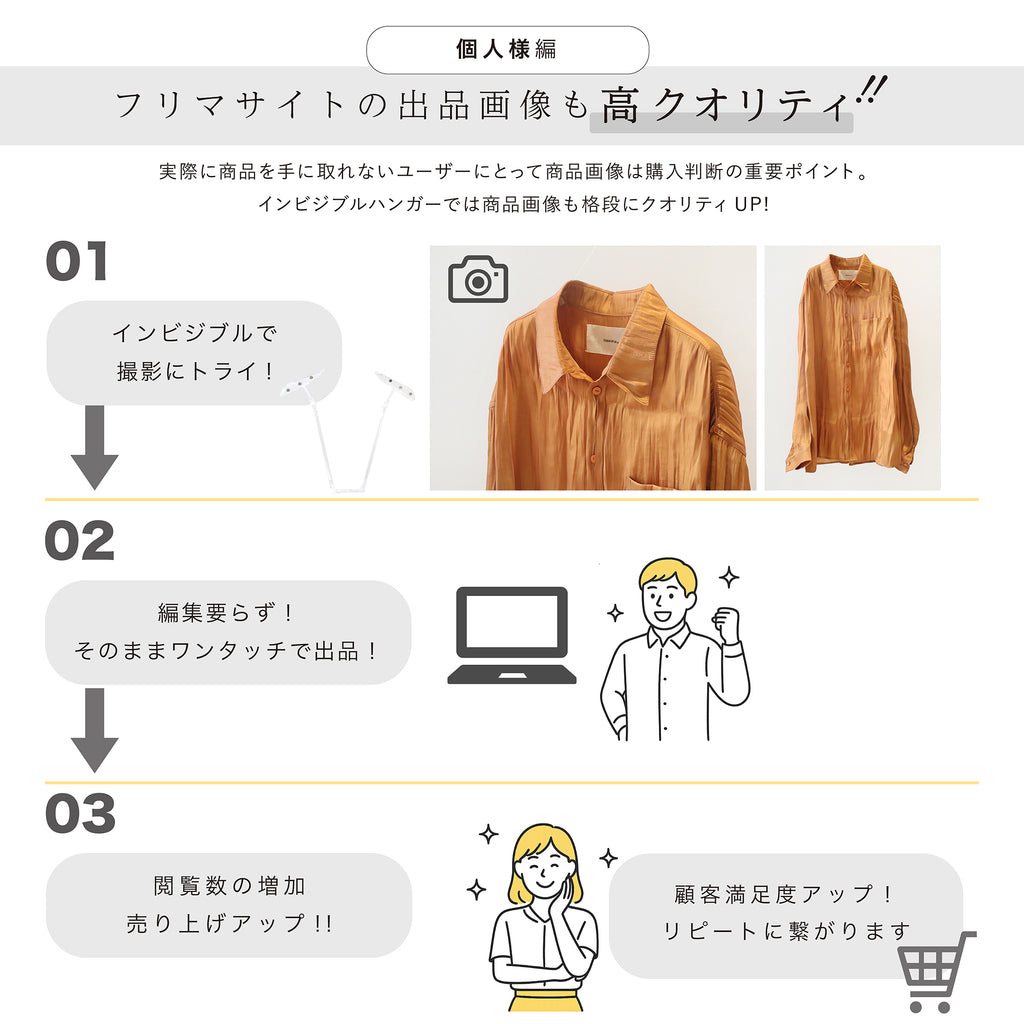 個人様編

フリマサイトの出品画像も高クオリティ!!

実際に商品を手に取れないユーザーにとって商品画像は購入判断の重要ポイント。
インビジブルハンガーでは商品画像も格段にクオリティ UP!

01

インビジブルで
撮影にトライ!

02

編集要らず!
そのままワンタッチで出品!

03

閲覧数の増加
売り上げアップ!!

顧客満足度アップ!
リピートに繋がります